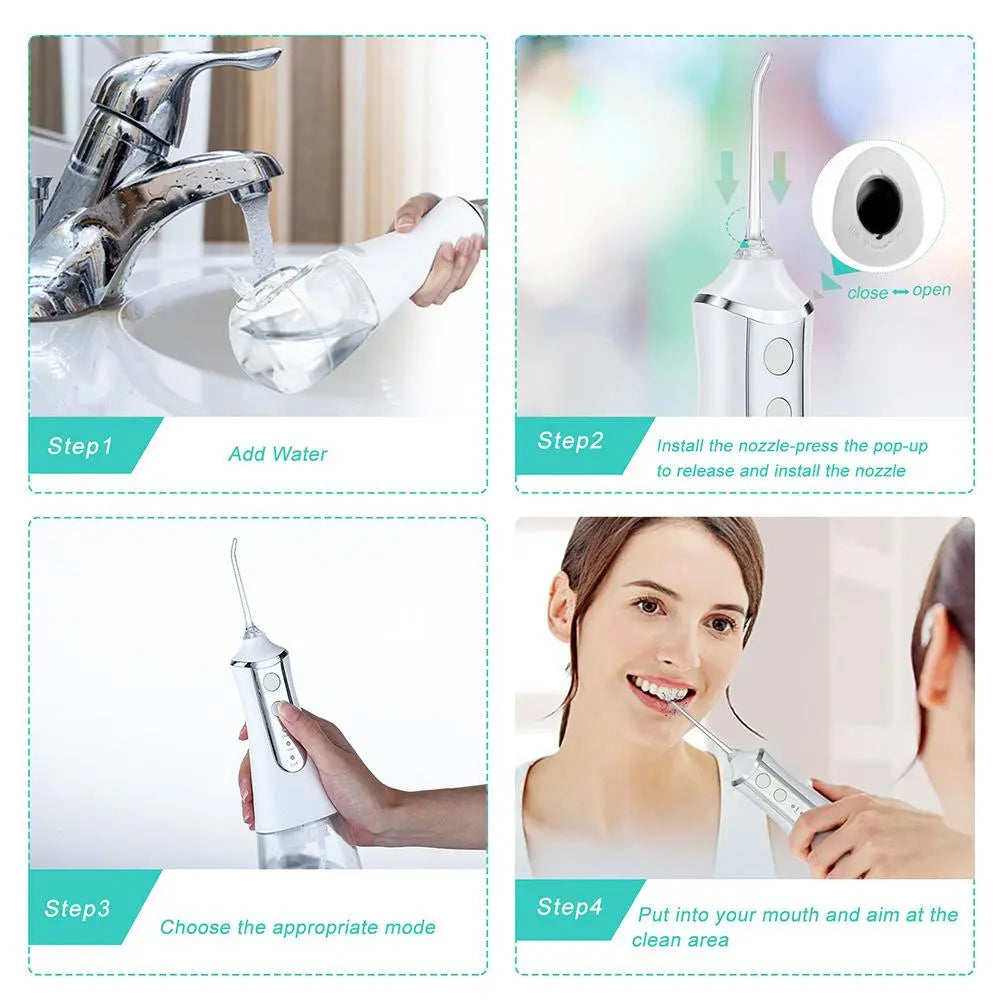 Step1
Add Water

close ⟷ open

Step2
Install the nozzle-press the pop-up to release and install the nozzle

Step3
Choose the appropriate mode

Step4
Put into your mouth and aim at the clean area